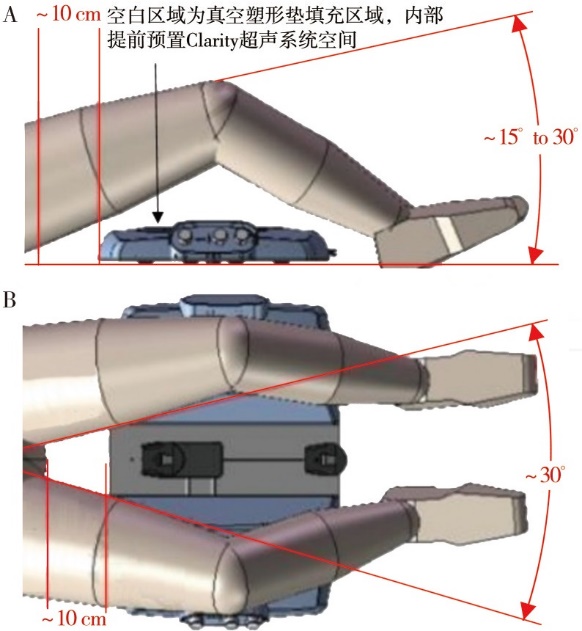 A

~10 cm

空白区域为真空塑形垫填充区域，内部提前预置Clarity超声系统空间

~15° to 30°

B

~30°

~10 cm